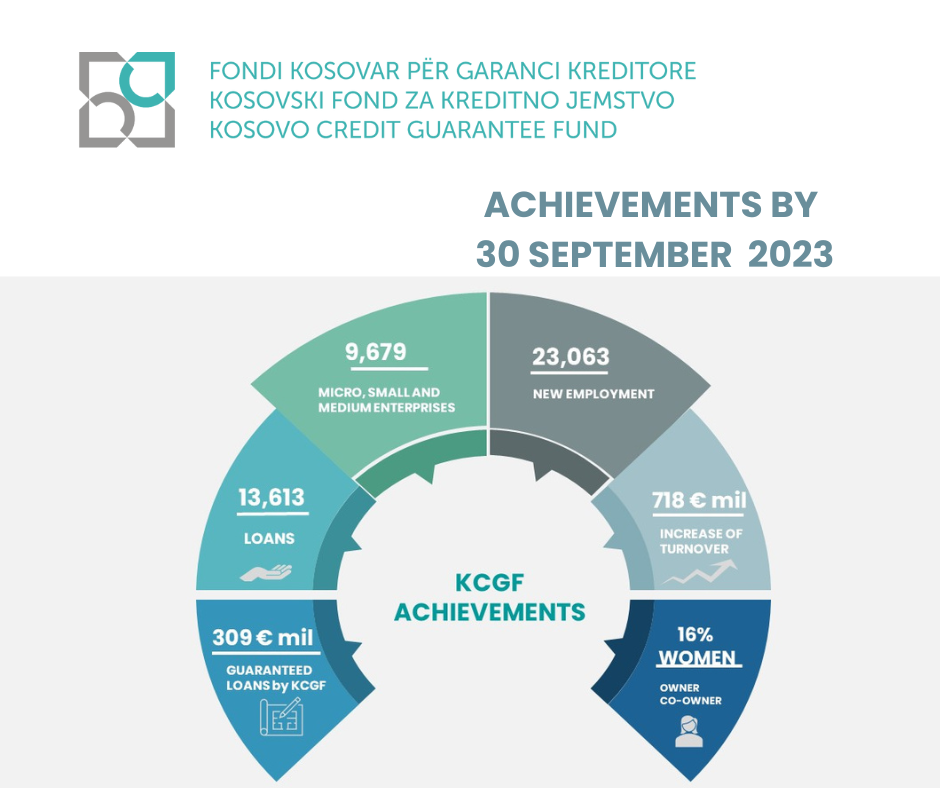 FONDI KOSOVAR PËR GARANCI KREDITORE
KOSOVSKI FOND ZA KREDITNO JEMSTVO
KOSOVO CREDIT GUARANTEE FUND

ACHIEVEMENTS BY
30 SEPTEMBER 2023

9,679
MICRO, SMALL AND MEDIUM ENTERPRISES

23,063
NEW EMPLOYMENT

13,613
LOANS

718 € mil
INCREASE OF TURNOVER

KCGF ACHIEVEMENTS

309 € mil
GUARANTEED LOANS by KCGF

16%
WOMEN
OWNER
CO-OWNER